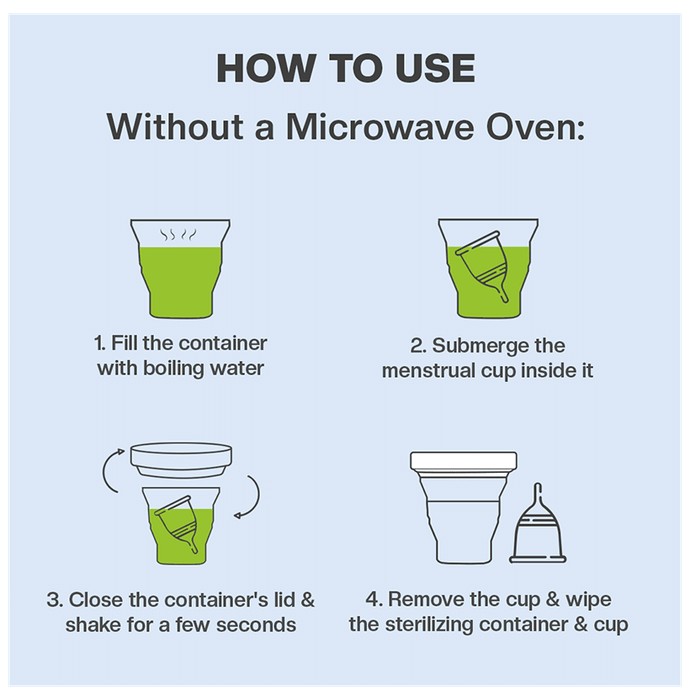 HOW TO USE

Without a Microwave Oven:

1. Fill the container with boiling water

2. Submerge the menstrual cup inside it

3. Close the container's lid & shake for a few seconds

4. Remove the cup & wipe the sterilizing container & cup