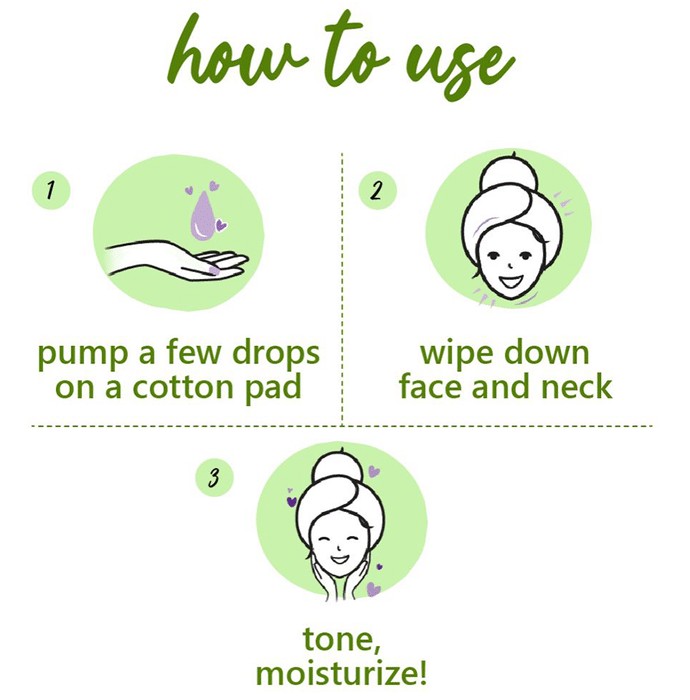 how to use

1

pump a few drops on a cotton pad

2

wipe down face and neck

3

tone, moisturize!