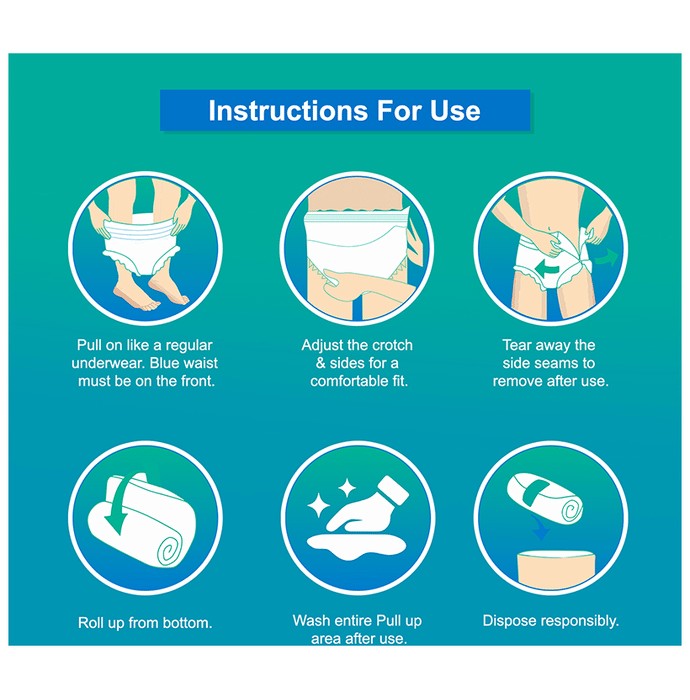 Instructions For Use

Pull on like a regular underwear. Blue waist must be on the front.

Adjust the crotch & sides for a comfortable fit.

Tear away the side seams to remove after use.

Roll up from bottom.

Wash entire Pull up area after use.

Dispose responsibly.