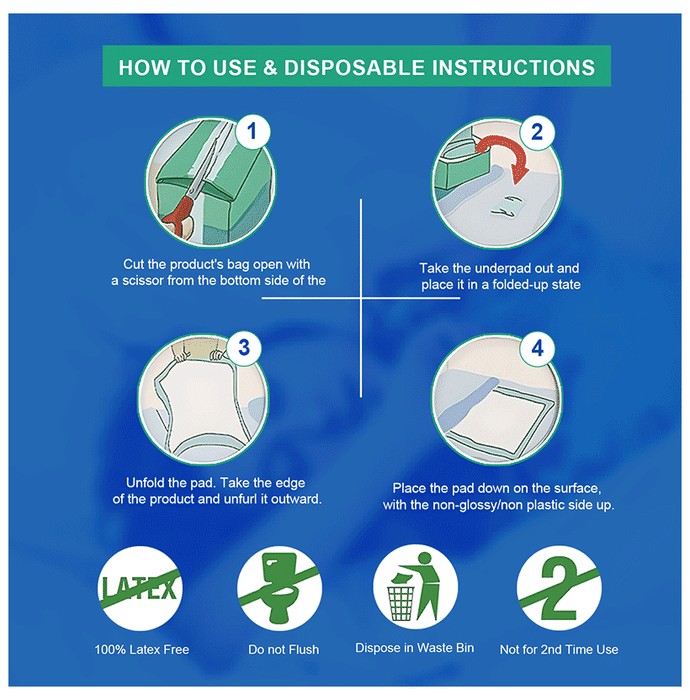 HOW TO USE & DISPOSABLE INSTRUCTIONS

1

Cut the product's bag open with a scissor from the bottom side of the

2

Take the underpad out and place it in a folded-up state

3

Unfold the pad. Take the edge of the product and unfurl it outward.

4

Place the pad down on the surface, with the non-glossy/non plastic side up.

LATEX

100% Latex Free

Do not Flush

Dispose in Waste Bin

2

Not for 2nd Time Use