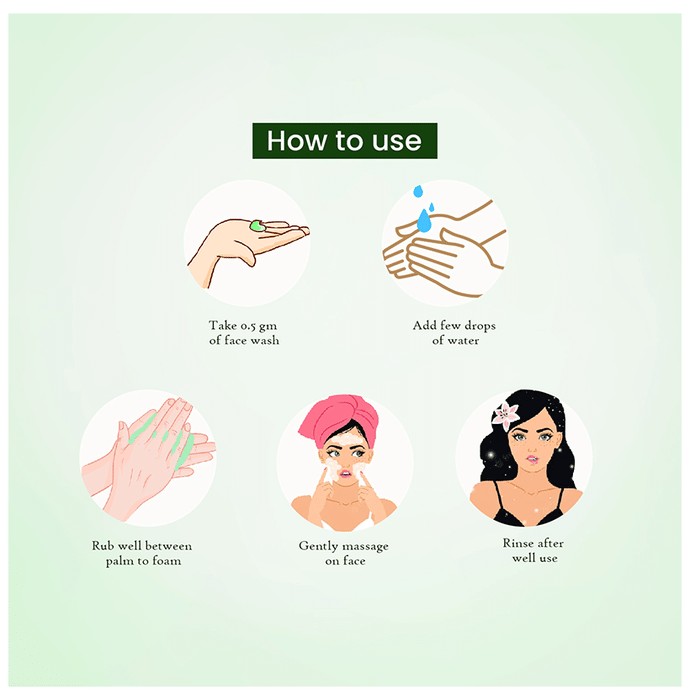 How to use

Take 0.5 gm of face wash

Add few drops of water

Rub well between palm to foam

Gently massage on face

Rinse after well use