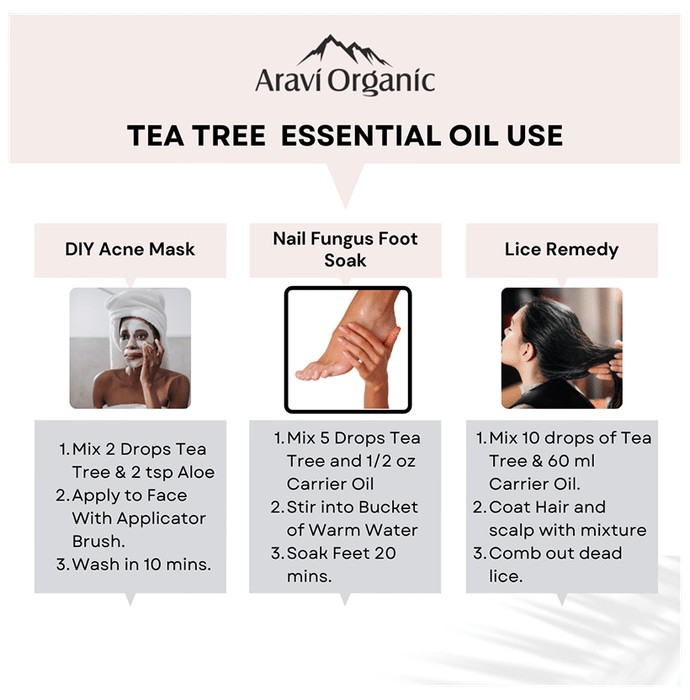 Aravi Organic

TEA TREE ESSENTIAL OIL USE

DIY Acne Mask

1. Mix 2 Drops Tea Tree & 2 tsp Aloe
2. Apply to Face With Applicator Brush.
3. Wash in 10 mins.

Nail Fungus Foot Soak

1. Mix 5 Drops Tea Tree and 1/2 oz Carrier Oil
2. Stir into Bucket of Warm Water
3. Soak Feet 20 mins.

Lice Remedy

1. Mix 10 drops of Tea Tree & 60 ml Carrier Oil.
2. Coat Hair and scalp with mixture
3. Comb out dead lice.