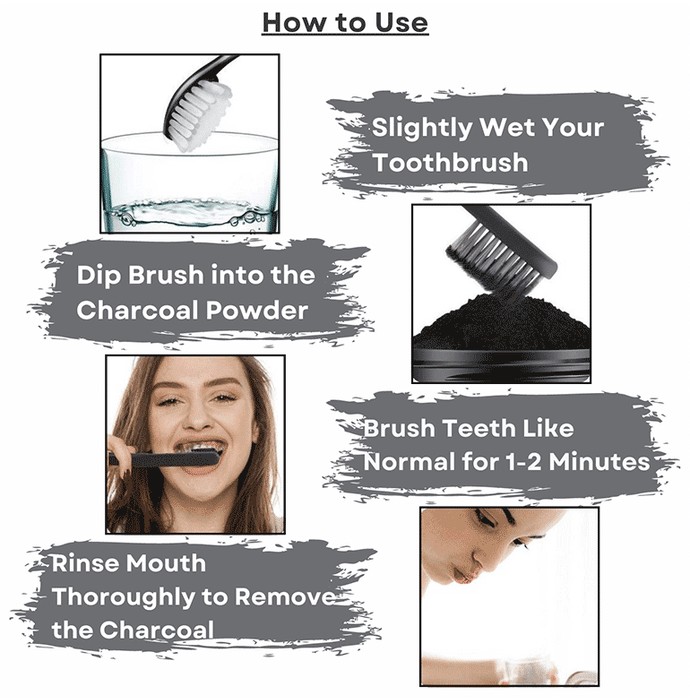 How to Use

Slightly Wet Your Toothbrush

Dip Brush into the Charcoal Powder

Brush Teeth Like Normal for 1-2 Minutes

Rinse Mouth Thoroughly to Remove the Charcoal