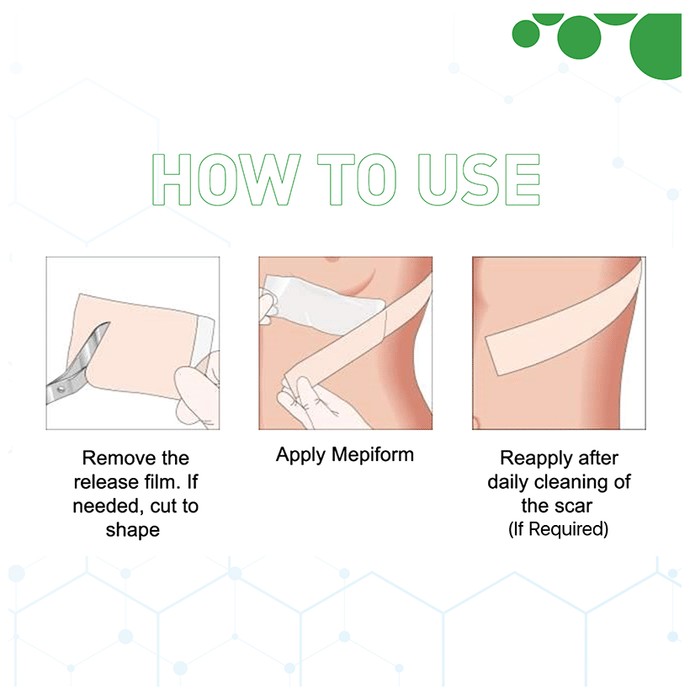 HOW TO USE

Remove the release film. If needed, cut to shape

Apply Mepiform

Reapply after daily cleaning of the scar (If Required)