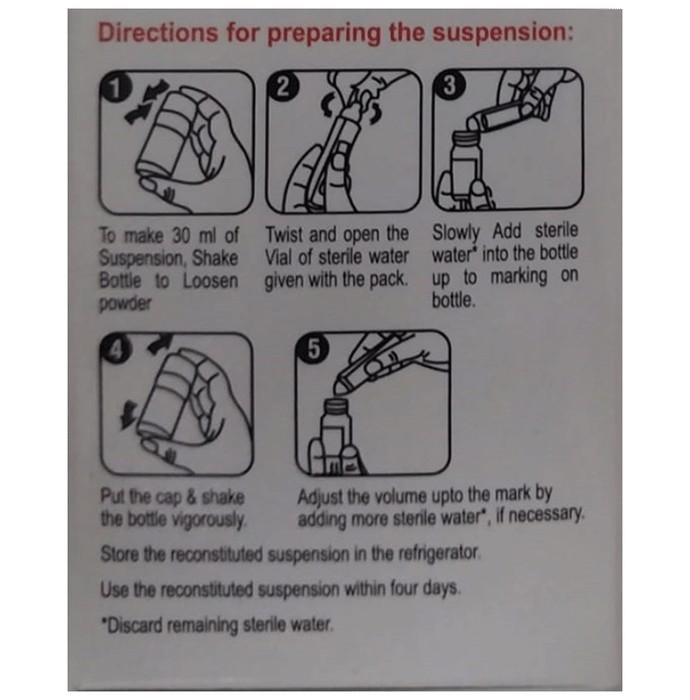 Directions for preparing the suspension:

1

To make 30 ml of Suspension, Shake Bottle to Loosen powder

2

Twist and open the Vial of sterile water given with the pack.

3

Slowly Add sterile water* into the bottle up to marking on bottle.

4

Put the cap & shake the bottle vigorously.

5

Adjust the volume upto the mark by adding more sterile water*, if necessary.

Store the reconstituted suspension in the refrigerator.

Use the reconstituted suspension within four days.

*Discard remaining sterile water.